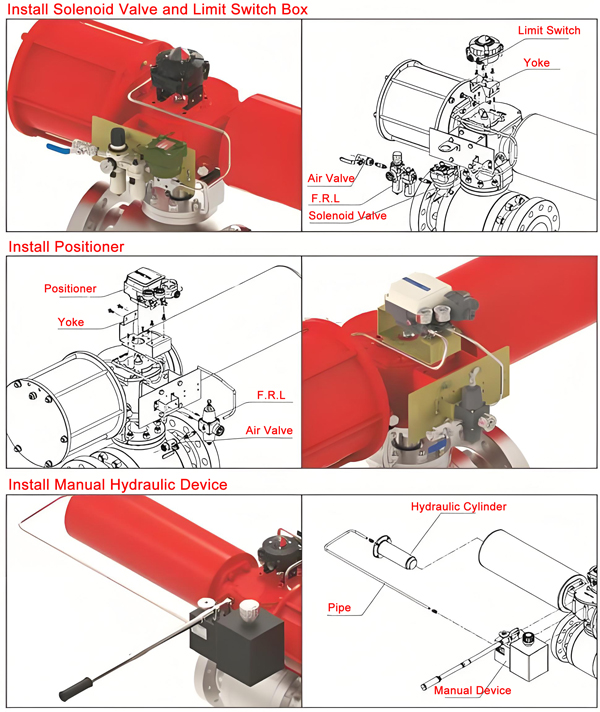 Install Solenoid Valve and Limit Switch Box

Limit Switch
Yoke
Air Valve
F.R.L
Solenoid Valve

Install Positioner

Positioner
Yoke
F.R.L
Air Valve

Install Manual Hydraulic Device

Hydraulic Cylinder
Pipe
Manual Device